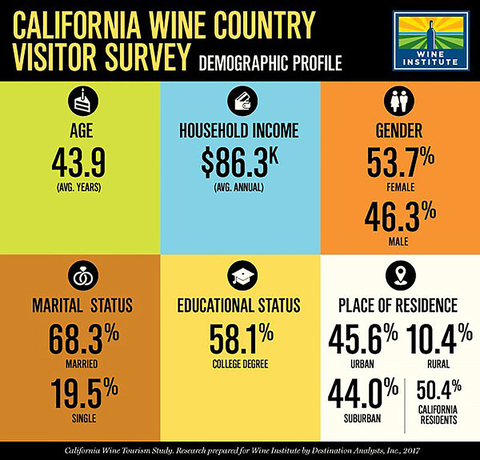 CALIFORNIA WINE COUNTRY VISITOR SURVEY DEMOGRAPHIC PROFILE

WINE INSTITUTE

AGE
43.9
(AVG. YEARS)

HOUSEHOLD INCOME
$86.3K
(AVG. ANNUAL)

GENDER
53.7%
FEMALE
46.3%
MALE

MARITAL STATUS
68.3%
MARRIED
19.5%
SINGLE

EDUCATIONAL STATUS
58.1%
COLLEGE DEGREE

PLACE OF RESIDENCE
45.6%
URBAN
10.4%
RURAL
44.0%
SUBURBAN
50.4%
CALIFORNIA RESIDENTS

California Wine Tourism Study. Research prepared for Wine Institute by Destination Analysts, Inc., 2017